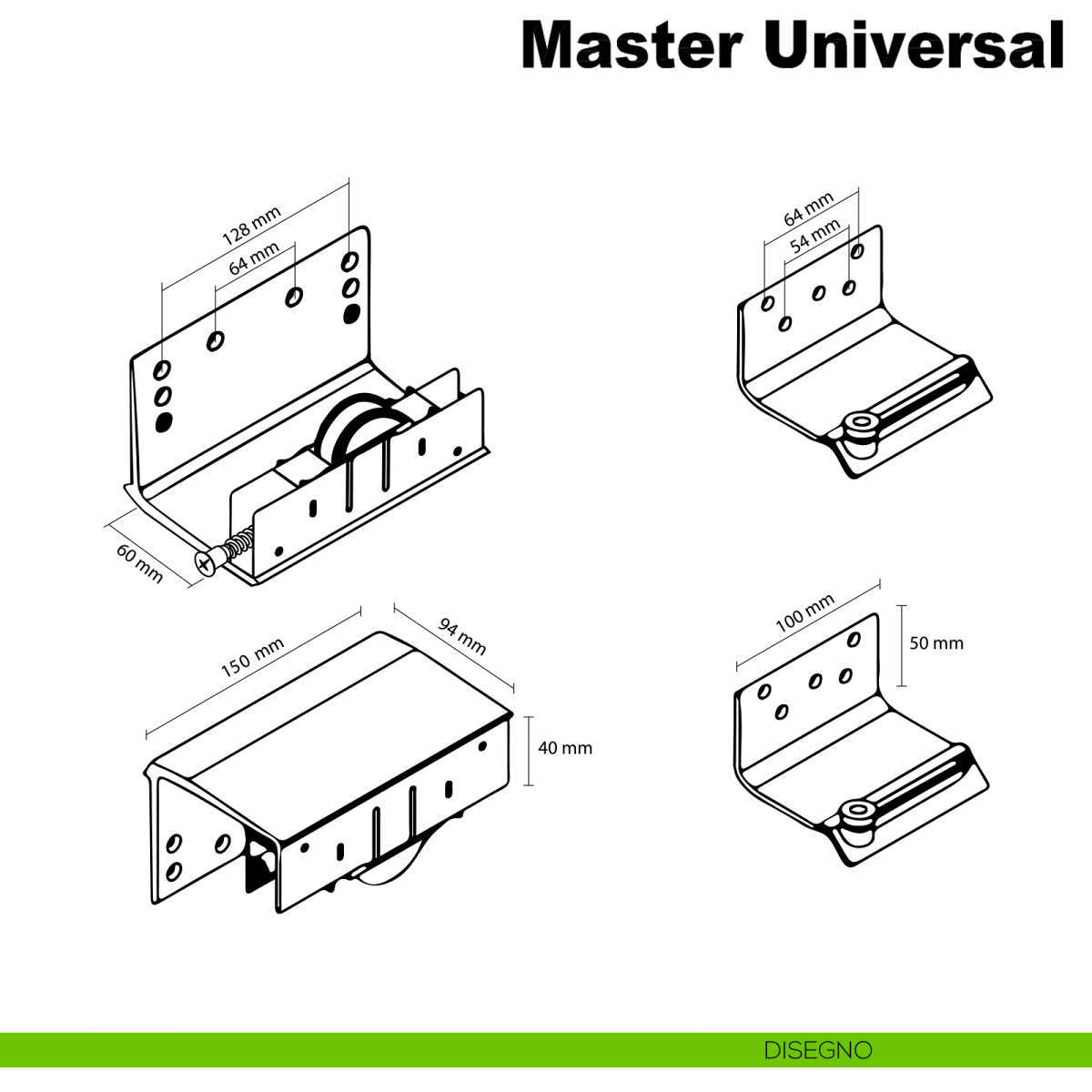 Master Universal

128 mm
64 mm
60 mm

64 mm
54 mm

150 mm
94 mm
40 mm

100 mm
50 mm

DISEGNO