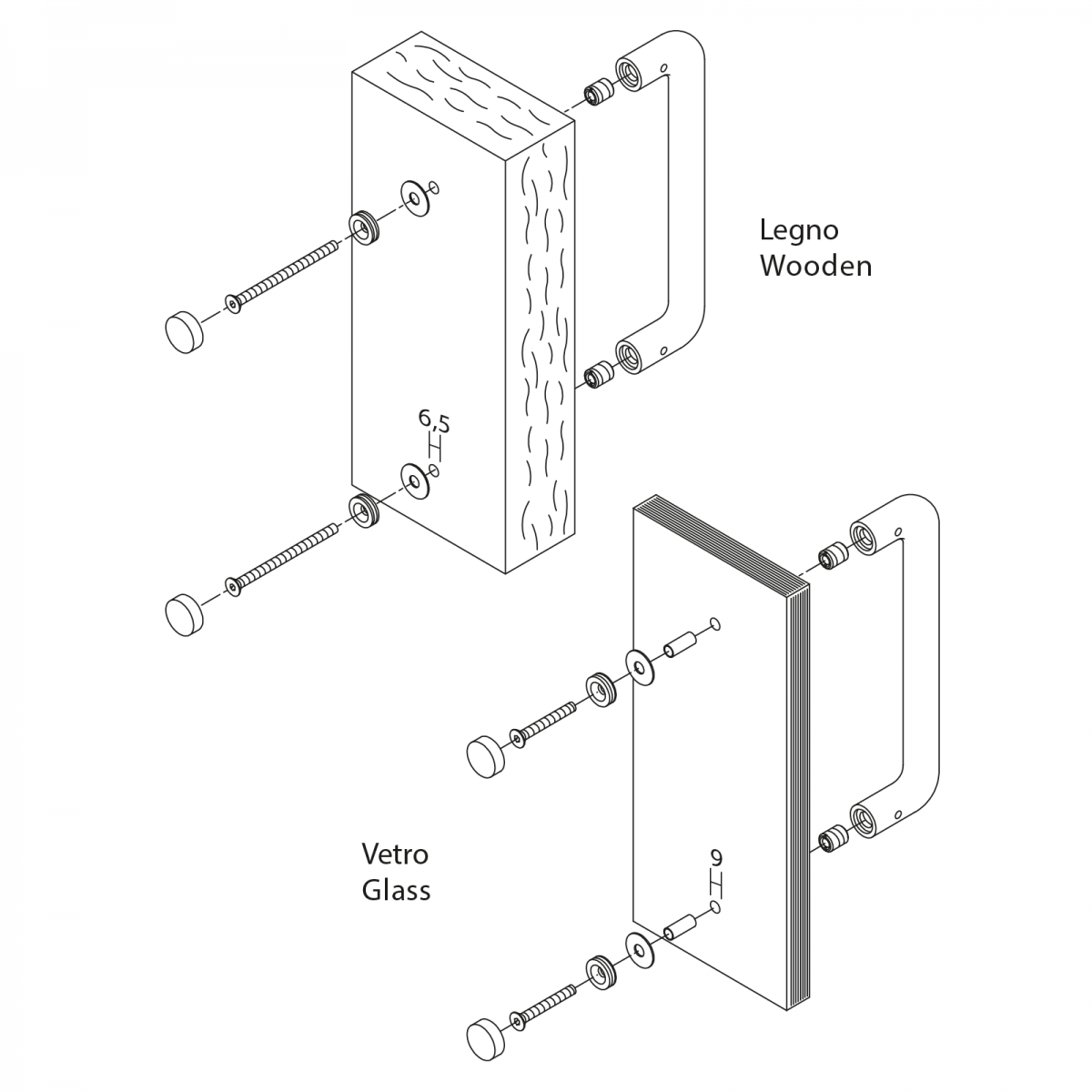 Legno
Wooden

6,5

Vetro
Glass

9