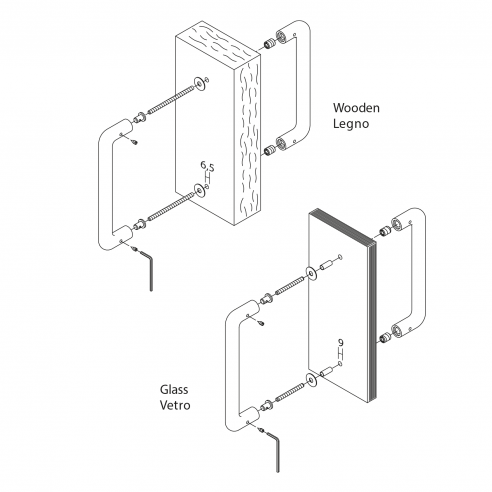 Wooden
Legno

6,5

9

Glass
Vetro