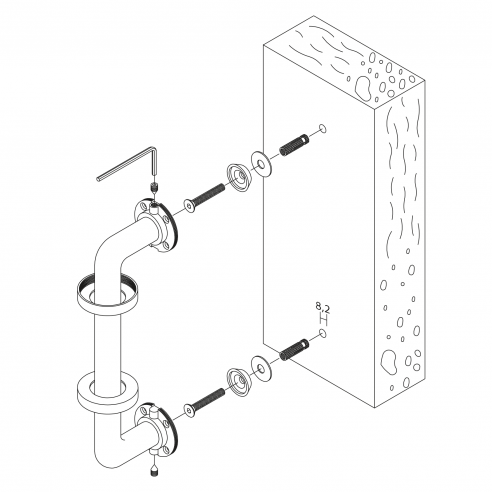 8,2