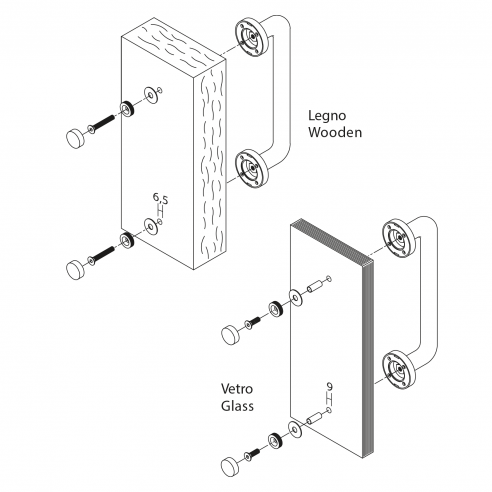 Legno
Wooden

6,5

Vetro
Glass

9