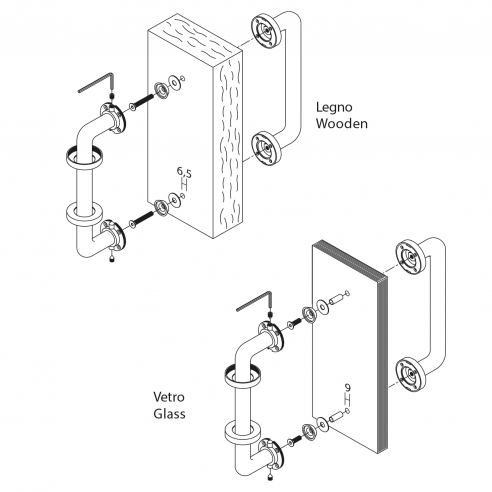 Legno
Wooden

6,5

Vetro
Glass

9