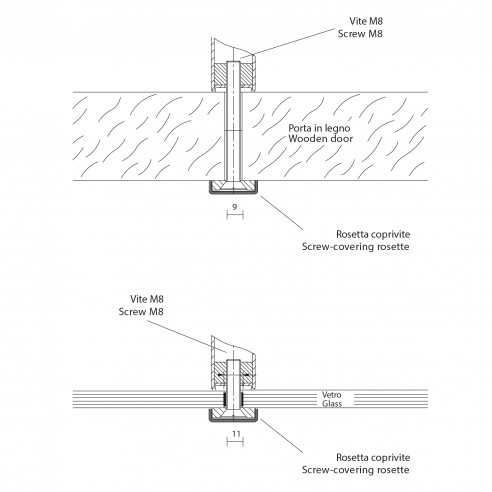 Vite M8
Screw M8

Porta in legno
Wooden door

9

Rosetta coprivite
Screw-covering rosette

Vite M8
Screw M8

Vetro
Glass

11

Rosetta coprivite
Screw-covering rosette