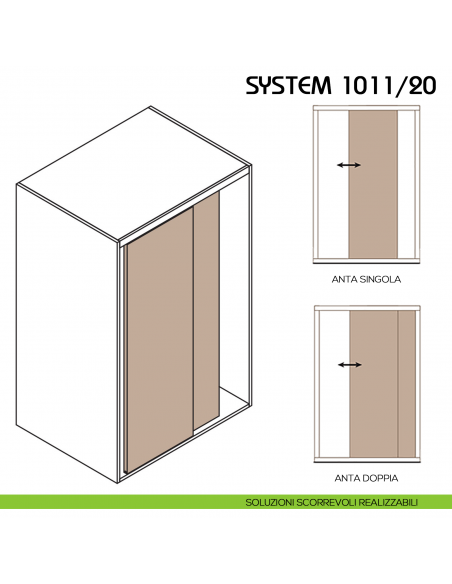 SYSTEM 1011/20

ANTA SINGOLA

ANTA DOPPIA

SOLUZIONI SCORREVOLI REALIZZABILI