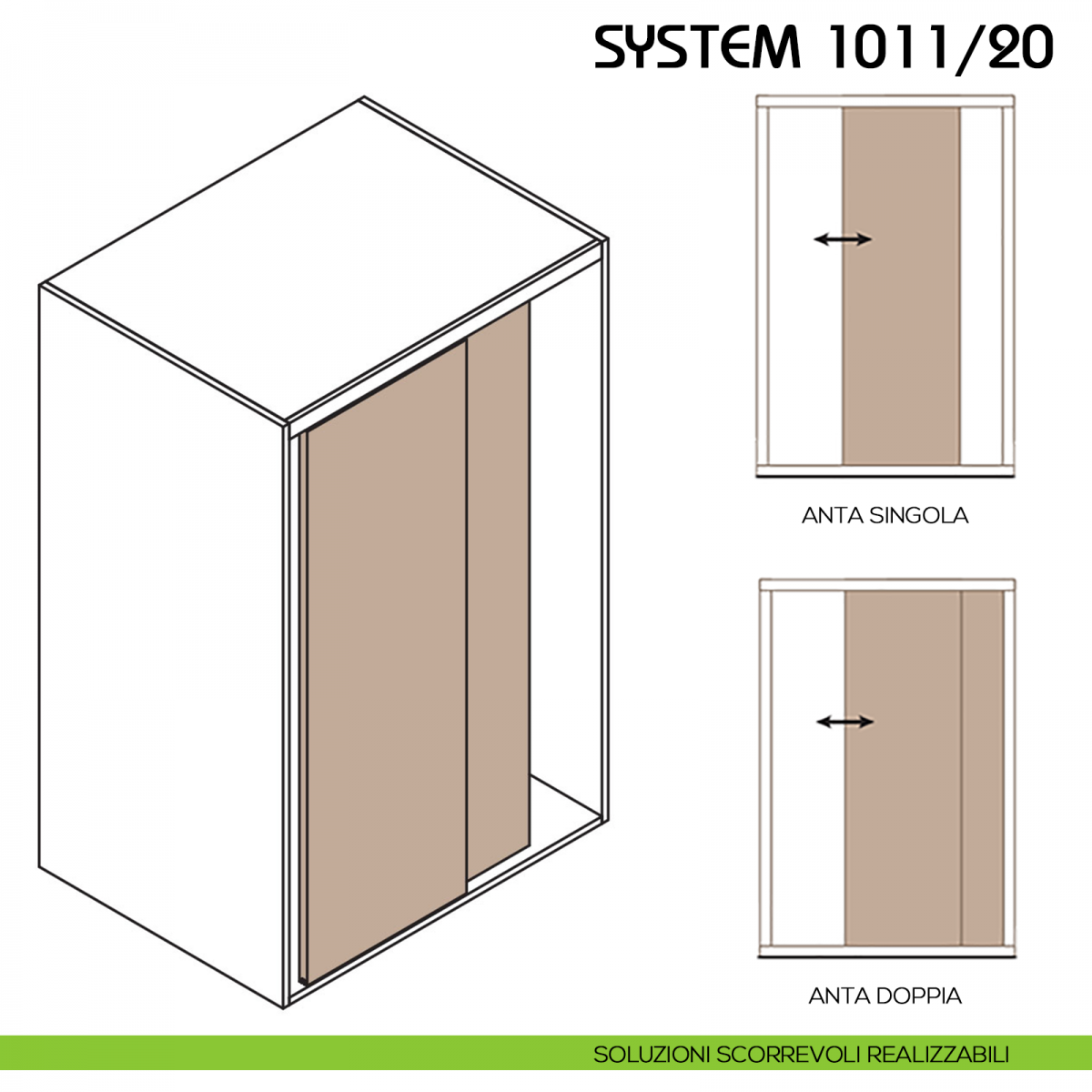 SYSTEM 1011/20

ANTA SINGOLA

ANTA DOPPIA

SOLUZIONI SCORREVOLI REALIZZABILI