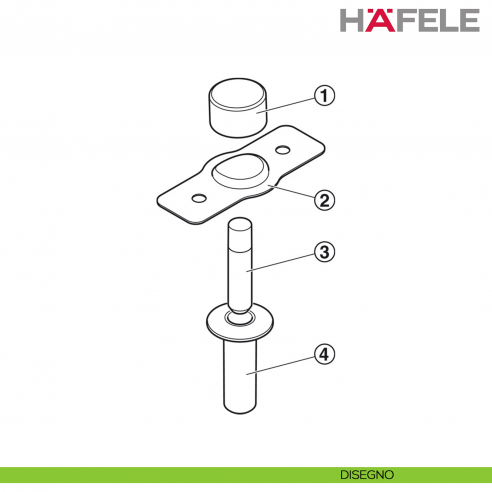 HÄFELE

1

2

3

4

DISEGNO