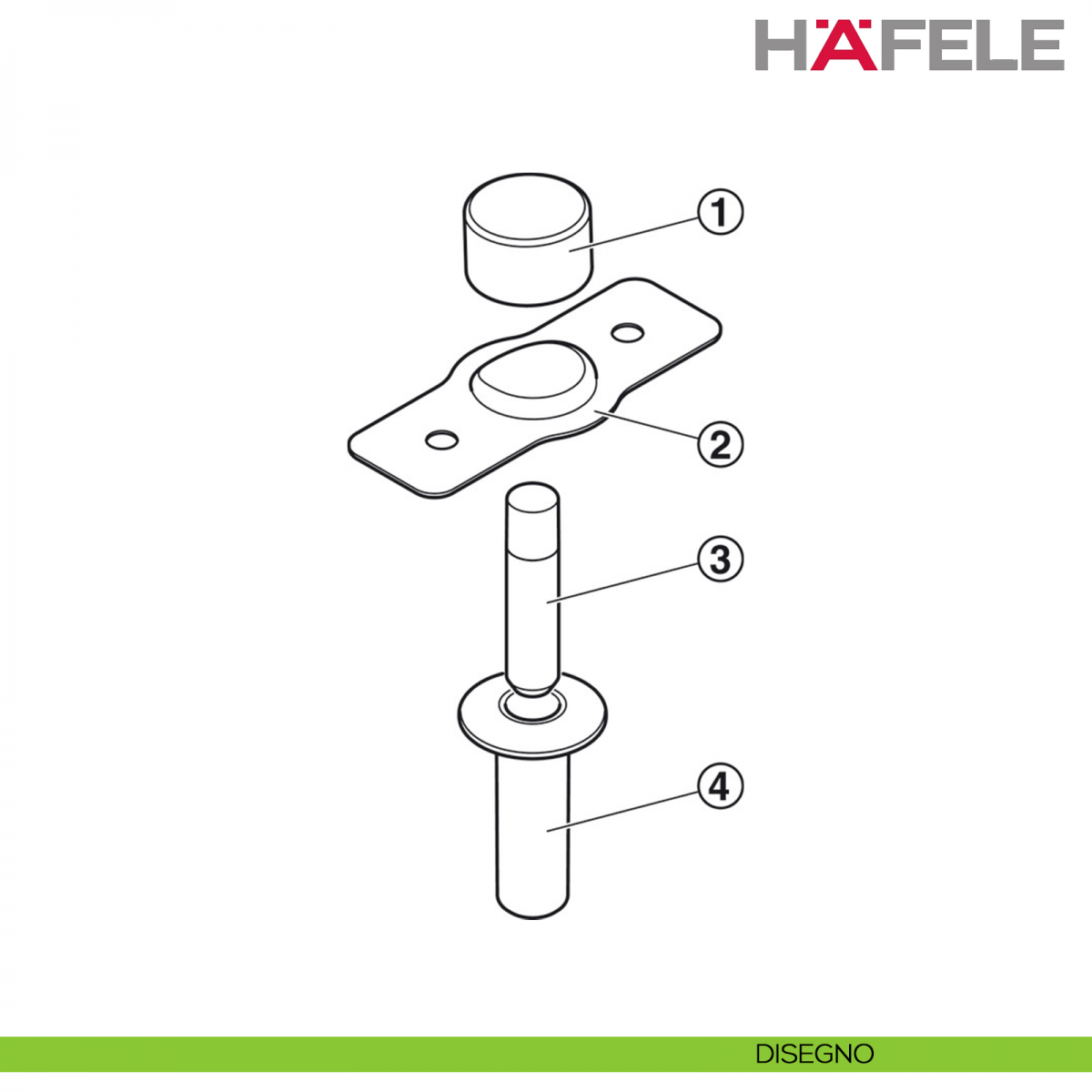 HÄFELE

1

2

3

4

DISEGNO