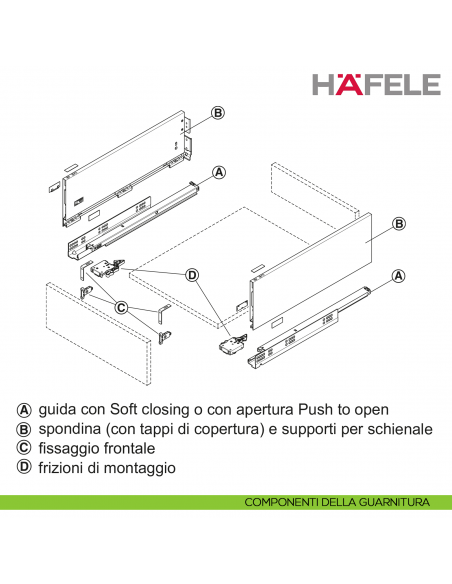 HÄFELE

B

A

B

D

A

C

A guida con Soft closing o con apertura Push to open
B spondina (con tappi di copertura) e supporti per schienale
C fissaggio frontale
D frizioni di montaggio

COMPONENTI DELLA GUARNITURA