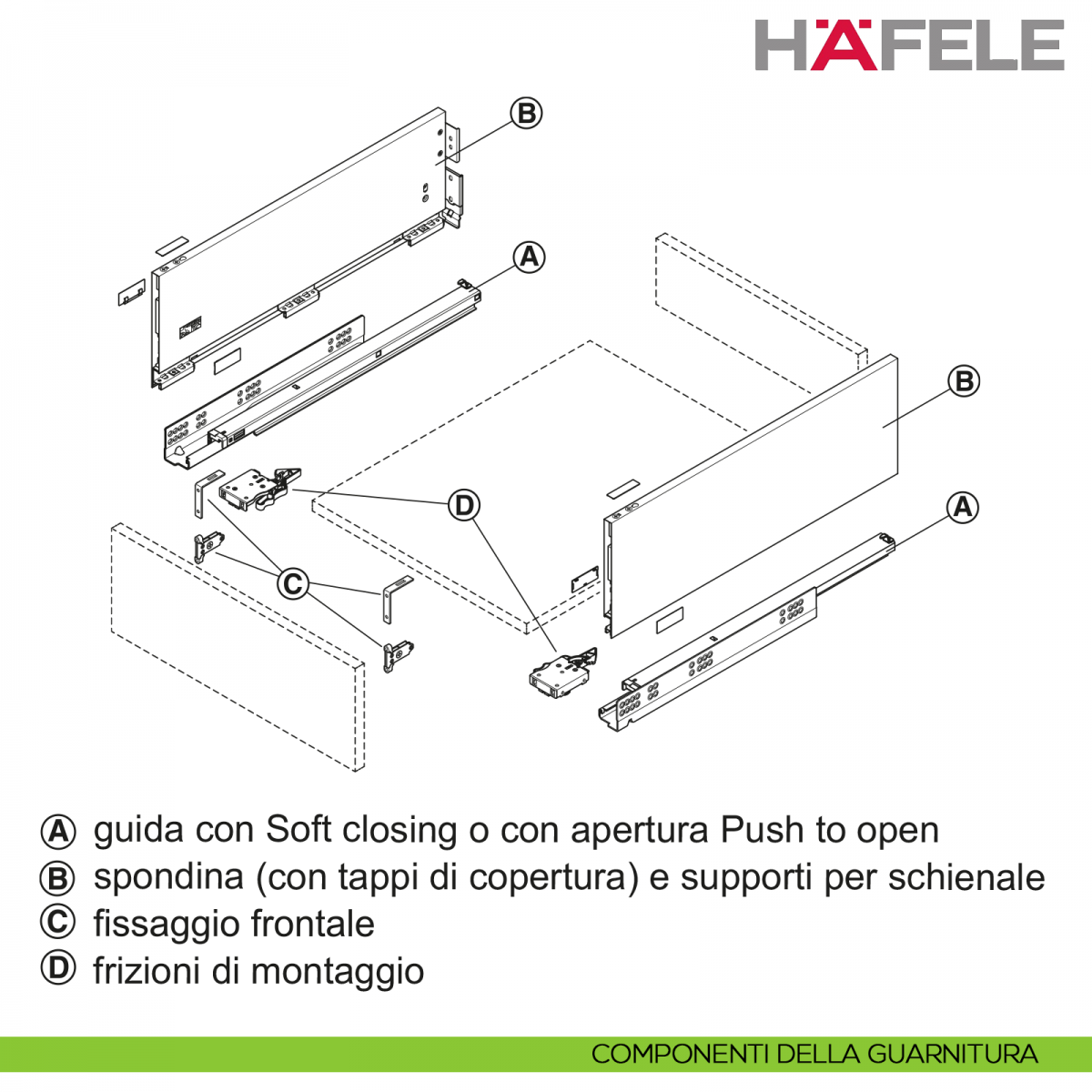 HÄFELE

B

A

B

D

A

C

A guida con Soft closing o con apertura Push to open
B spondina (con tappi di copertura) e supporti per schienale
C fissaggio frontale
D frizioni di montaggio

COMPONENTI DELLA GUARNITURA