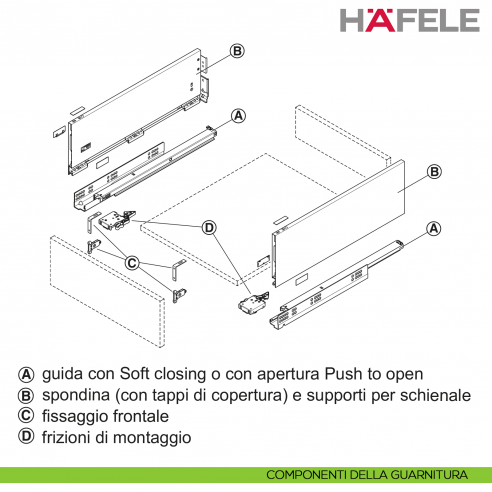 HÄFELE

B
A
B
D
A
C

A guida con Soft closing o con apertura Push to open
B spondina (con tappi di copertura) e supporti per schienale
C fissaggio frontale
D frizioni di montaggio

COMPONENTI DELLA GUARNITURA