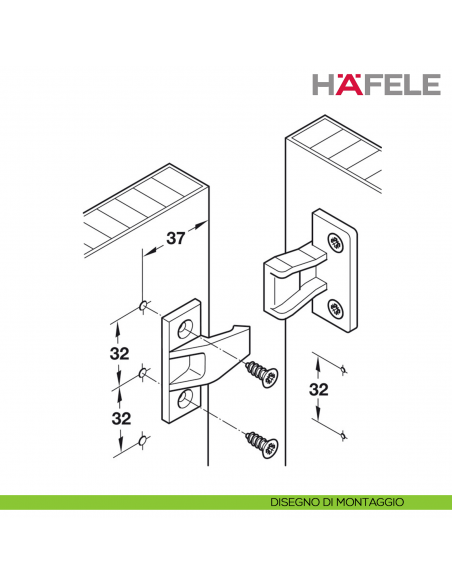 HÄFELE

37

32

32

32

DISEGNO DI MONTAGGIO