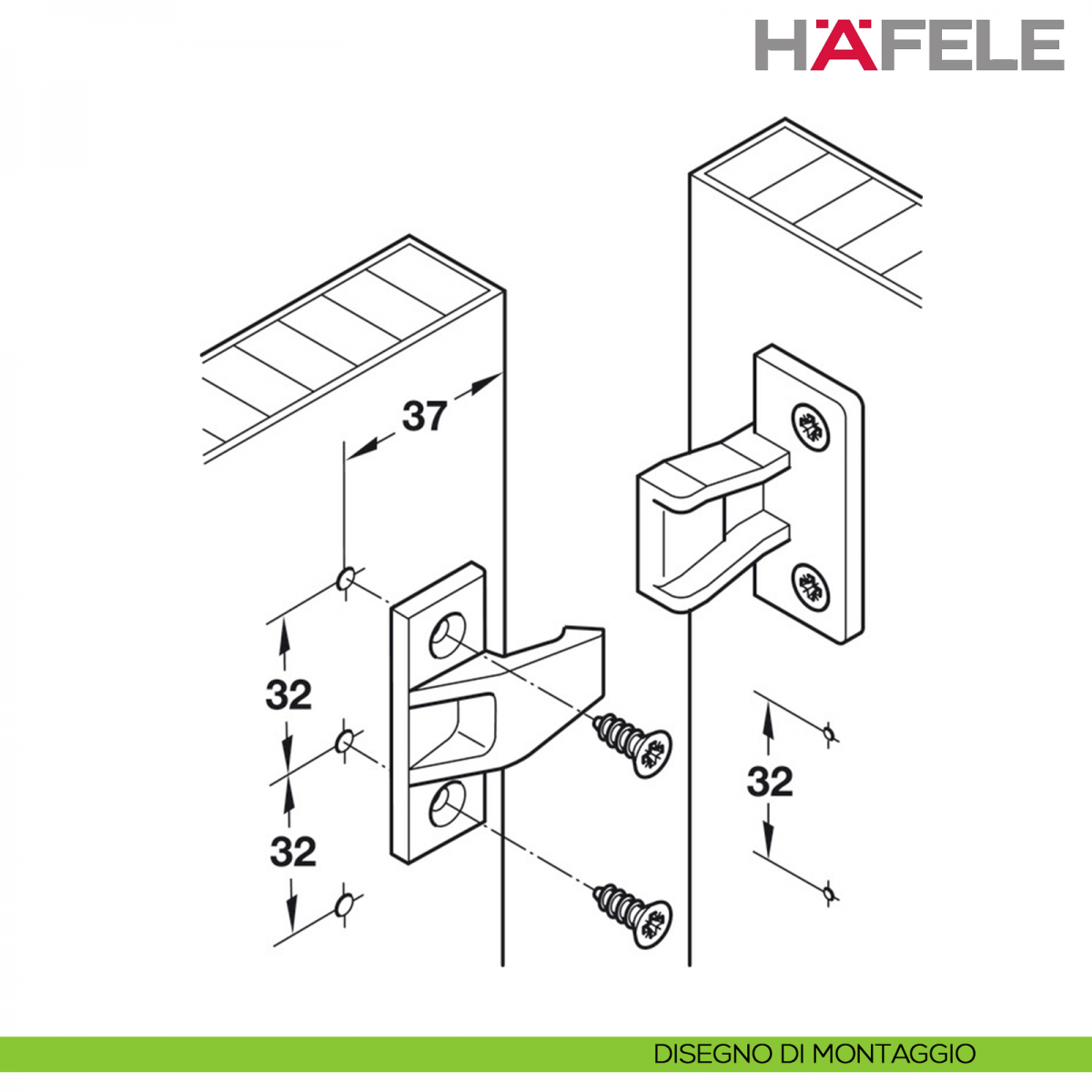 HÄFELE

37

32

32

32

DISEGNO DI MONTAGGIO