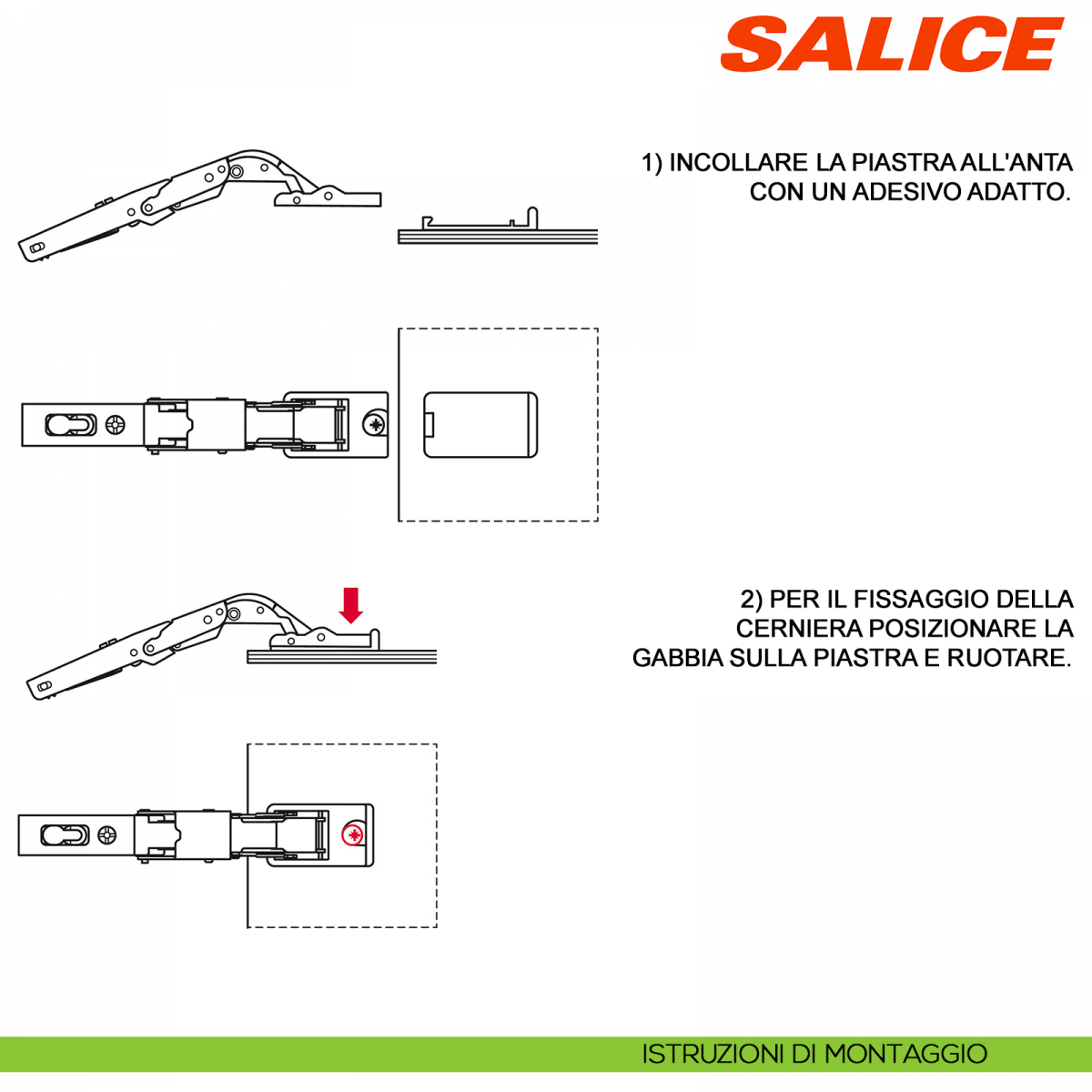 SALICE

1) INCOLLARE LA PIASTRA ALL'ANTA CON UN ADESIVO ADATTO.

2) PER IL FISSAGGIO DELLA CERNIERA POSIZIONARE LA GABBIA SULLA PIASTRA E RUOTARE.

ISTRUZIONI DI MONTAGGIO