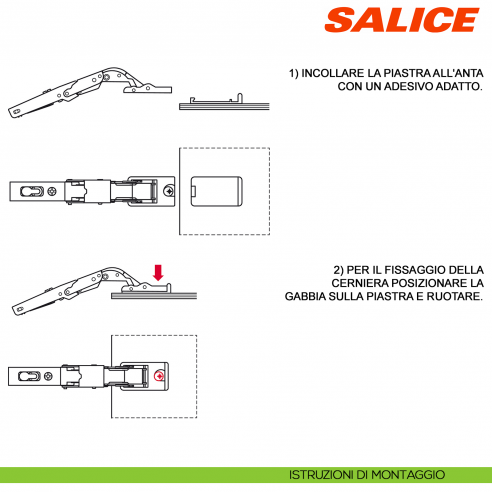 SALICE

1) INCOLLARE LA PIASTRA ALL'ANTA CON UN ADESIVO ADATTO.

2) PER IL FISSAGGIO DELLA CERNIERA POSIZIONARE LA GABBIA SULLA PIASTRA E RUOTARE.

ISTRUZIONI DI MONTAGGIO