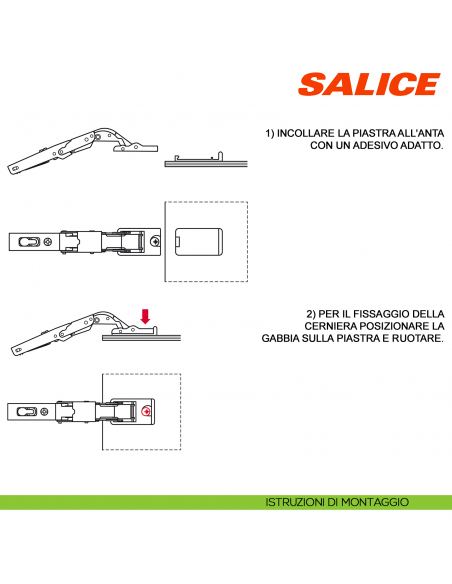 SALICE

1) INCOLLARE LA PIASTRA ALL'ANTA CON UN ADESIVO ADATTO.

2) PER IL FISSAGGIO DELLA CERNIERA POSIZIONARE LA GABBIA SULLA PIASTRA E RUOTARE.

ISTRUZIONI DI MONTAGGIO