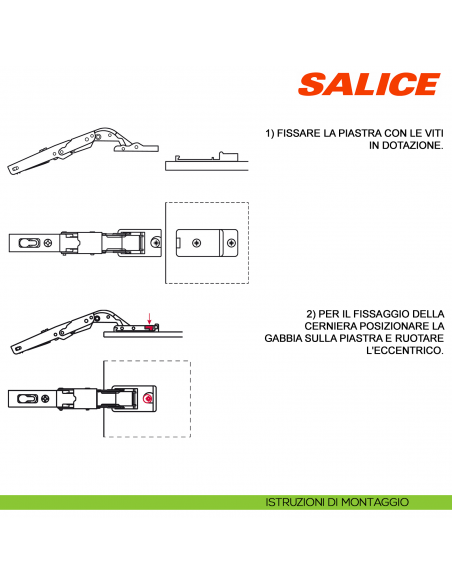 SALICE

1) FISSARE LA PIASTRA CON LE VITI IN DOTAZIONE.

2) PER IL FISSAGGIO DELLA CERNIERA POSIZIONARE LA GABBIA SULLA PIASTRA E RUOTARE L'ECCENTRICO.

ISTRUZIONI DI MONTAGGIO