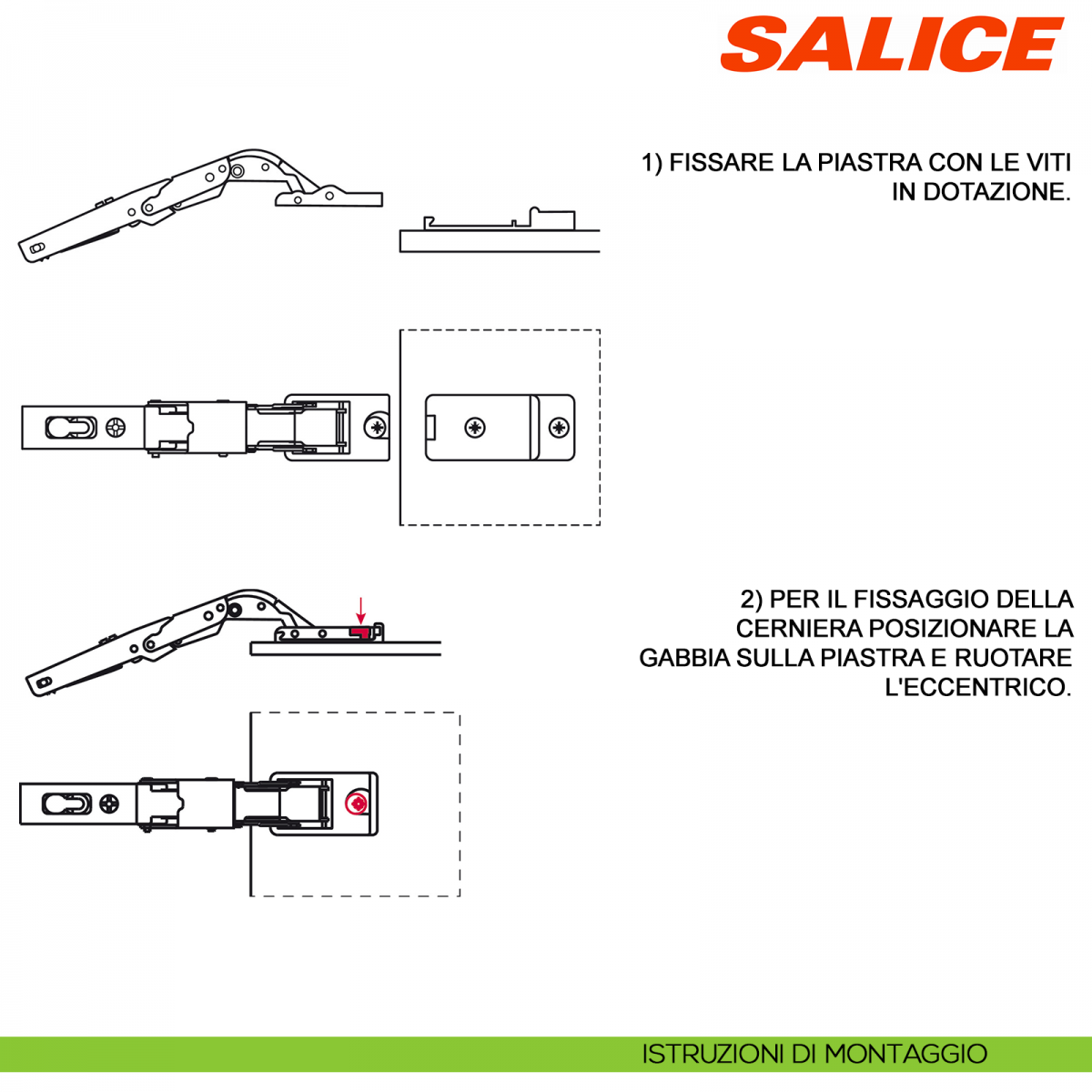 SALICE

1) FISSARE LA PIASTRA CON LE VITI IN DOTAZIONE.

2) PER IL FISSAGGIO DELLA CERNIERA POSIZIONARE LA GABBIA SULLA PIASTRA E RUOTARE L'ECCENTRICO.

ISTRUZIONI DI MONTAGGIO