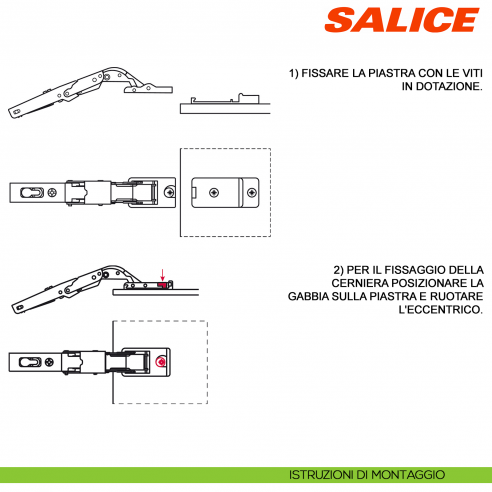 SALICE

1) FISSARE LA PIASTRA CON LE VITI IN DOTAZIONE.

2) PER IL FISSAGGIO DELLA CERNIERA POSIZIONARE LA GABBIA SULLA PIASTRA E RUOTARE L'ECCENTRICO.

ISTRUZIONI DI MONTAGGIO