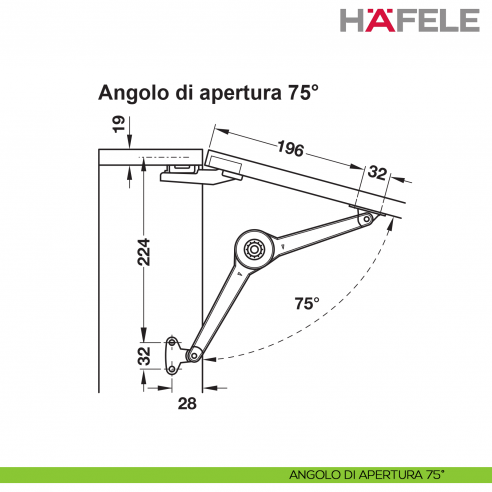 HÄFELE

Angolo di apertura 75°

19

196

32

224

75°

32

28

ANGOLO DI APERTURA 75°