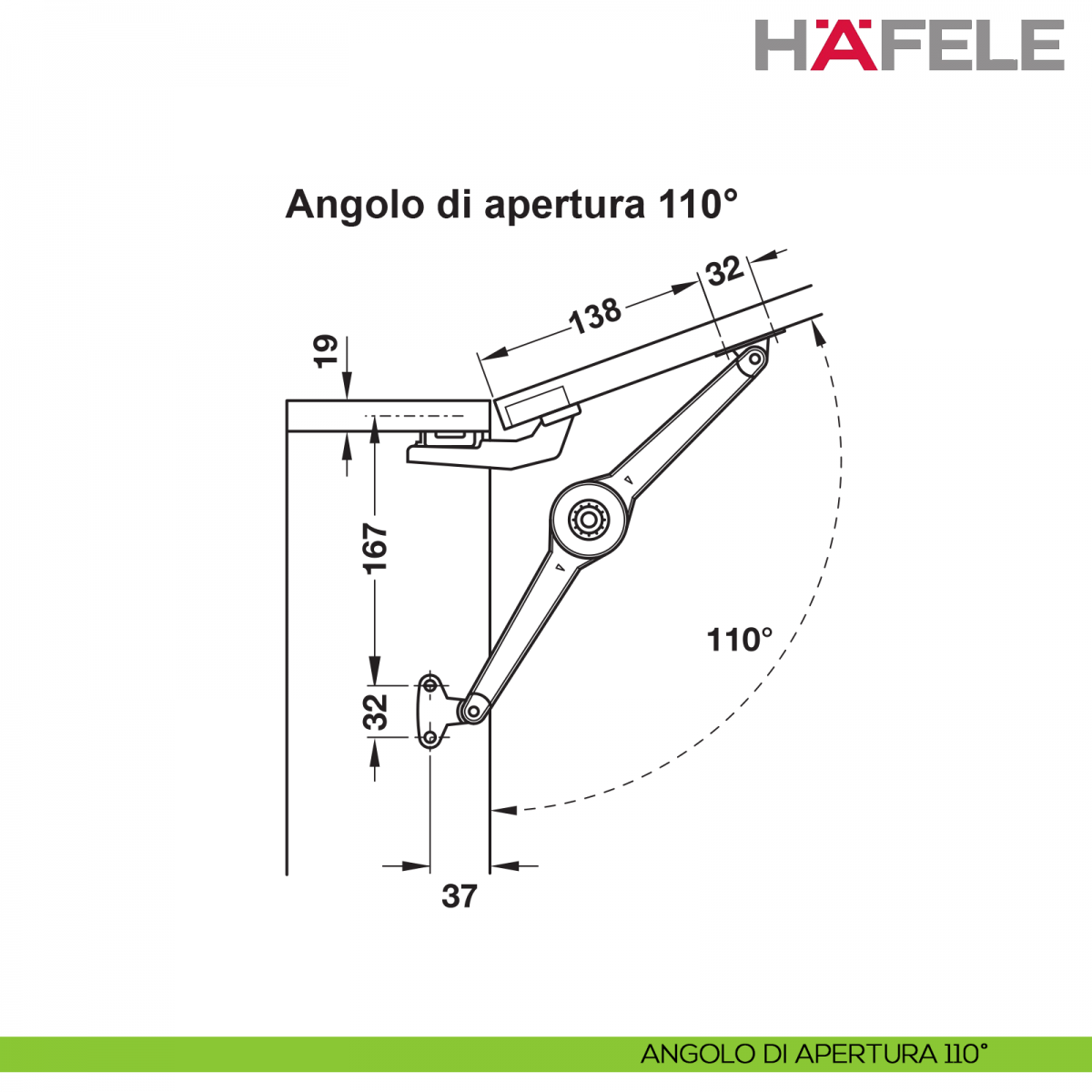 HÄFELE

Angolo di apertura 110°

32
138
19
167
110°
32
37

ANGOLO DI APERTURA 110°