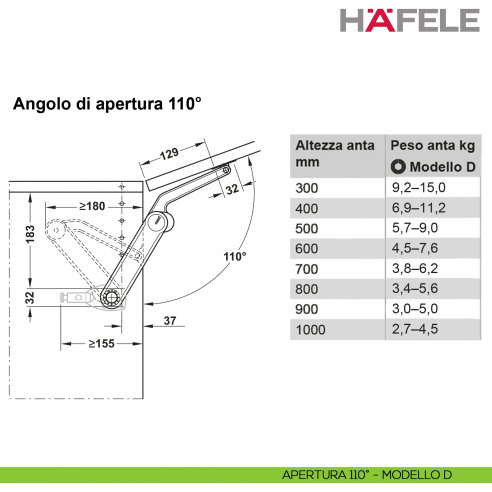 HÄFELE

Angolo di apertura 110°

129
32
≥180
183
110°
32
37
≥155

| Altezza anta mm | Peso anta kg Modello D |
|---|---|
| 300 | 9,2–15,0 |
| 400 | 6,9–11,2 |
| 500 | 5,7–9,0 |
| 600 | 4,5–7,6 |
| 700 | 3,8–6,2 |
| 800 | 3,4–5,6 |
| 900 | 3,0–5,0 |
| 1000 | 2,7–4,5 |

APERTURA 110° - MODELLO D