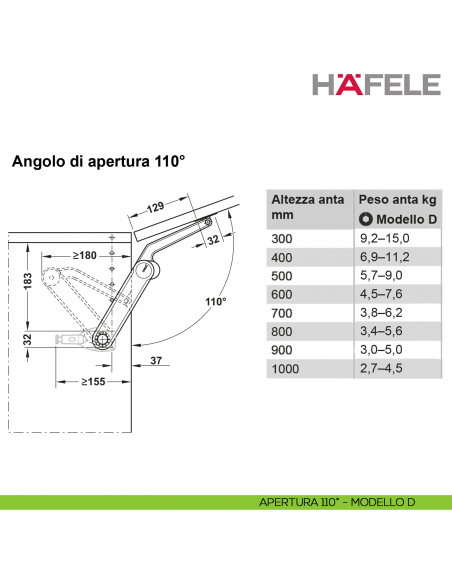 HÄFELE

Angolo di apertura 110°

129
32
≥180
183
110°
32
37
≥155

| Altezza anta mm | Peso anta kg Modello D |
|---|---|
| 300 | 9,2–15,0 |
| 400 | 6,9–11,2 |
| 500 | 5,7–9,0 |
| 600 | 4,5–7,6 |
| 700 | 3,8–6,2 |
| 800 | 3,4–5,6 |
| 900 | 3,0–5,0 |
| 1000 | 2,7–4,5 |

APERTURA 110° - MODELLO D