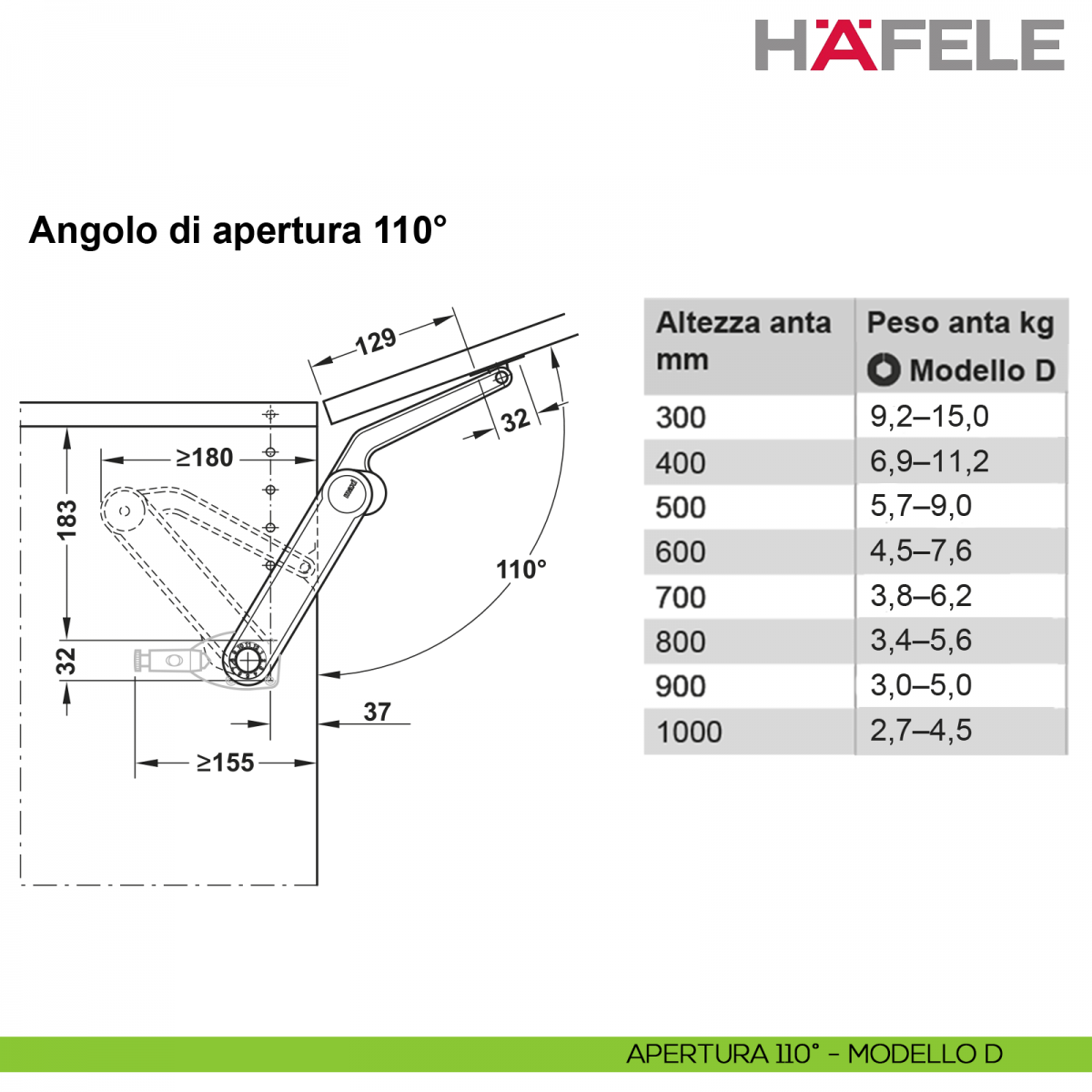 HÄFELE

Angolo di apertura 110°

129

32

≥180

183

110°

32

37

≥155

| Altezza anta mm | Peso anta kg Modello D |
|---|---|
| 300 | 9,2–15,0 |
| 400 | 6,9–11,2 |
| 500 | 5,7–9,0 |
| 600 | 4,5–7,6 |
| 700 | 3,8–6,2 |
| 800 | 3,4–5,6 |
| 900 | 3,0–5,0 |
| 1000 | 2,7–4,5 |

APERTURA 110° - MODELLO D