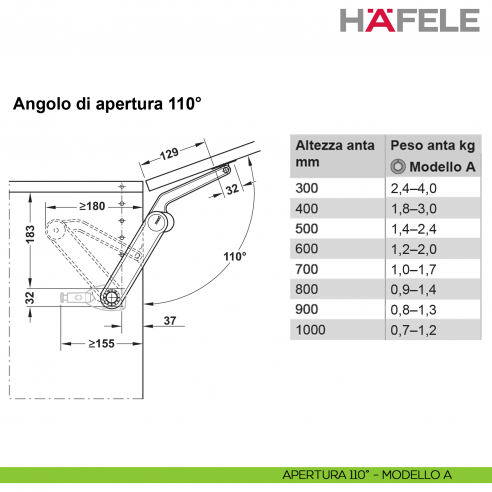 HÄFELE

Angolo di apertura 110°

129
32
≥180
183
110°
32
37
≥155

| Altezza anta mm | Peso anta kg Modello A |
|---|---|
| 300 | 2,4–4,0 |
| 400 | 1,8–3,0 |
| 500 | 1,4–2,4 |
| 600 | 1,2–2,0 |
| 700 | 1,0–1,7 |
| 800 | 0,9–1,4 |
| 900 | 0,8–1,3 |
| 1000 | 0,7–1,2 |

APERTURA 110° - MODELLO A