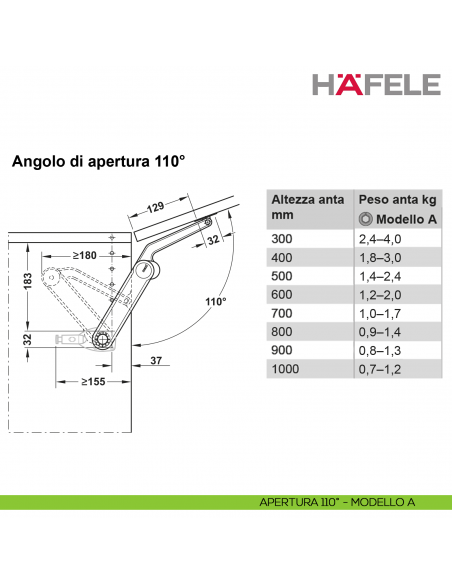 HÄFELE

Angolo di apertura 110°

129
32
≥180
183
110°
32
37
≥155

| Altezza anta mm | Peso anta kg Modello A |
|---|---|
| 300 | 2,4–4,0 |
| 400 | 1,8–3,0 |
| 500 | 1,4–2,4 |
| 600 | 1,2–2,0 |
| 700 | 1,0–1,7 |
| 800 | 0,9–1,4 |
| 900 | 0,8–1,3 |
| 1000 | 0,7–1,2 |

APERTURA 110° - MODELLO A