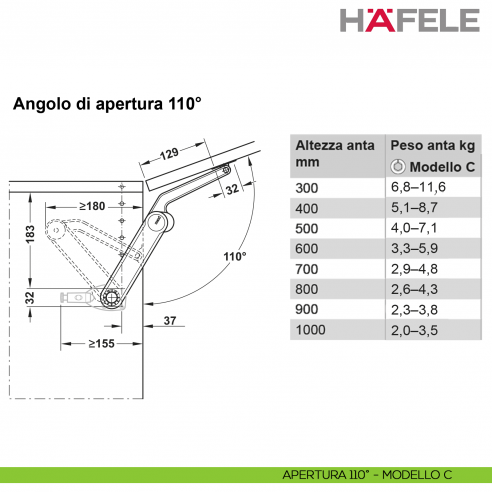 HÄFELE

Angolo di apertura 110°

129
32
≥180
183
110°
32
37
≥155

| Altezza anta mm | Peso anta kg Modello C |
|---|---|
| 300 | 6,8–11,6 |
| 400 | 5,1–8,7 |
| 500 | 4,0–7,1 |
| 600 | 3,3–5,9 |
| 700 | 2,9–4,8 |
| 800 | 2,6–4,3 |
| 900 | 2,3–3,8 |
| 1000 | 2,0–3,5 |

APERTURA 110° - MODELLO C