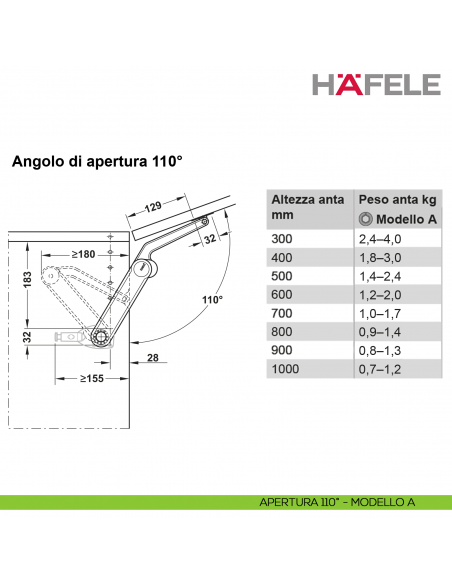 HÄFELE

Angolo di apertura 110°

129
32
≥180
183
110°
32
28
≥155

| Altezza anta mm | Peso anta kg Modello A |
|---|---|
| 300 | 2,4–4,0 |
| 400 | 1,8–3,0 |
| 500 | 1,4–2,4 |
| 600 | 1,2–2,0 |
| 700 | 1,0–1,7 |
| 800 | 0,9–1,4 |
| 900 | 0,8–1,3 |
| 1000 | 0,7–1,2 |

APERTURA 110° - MODELLO A