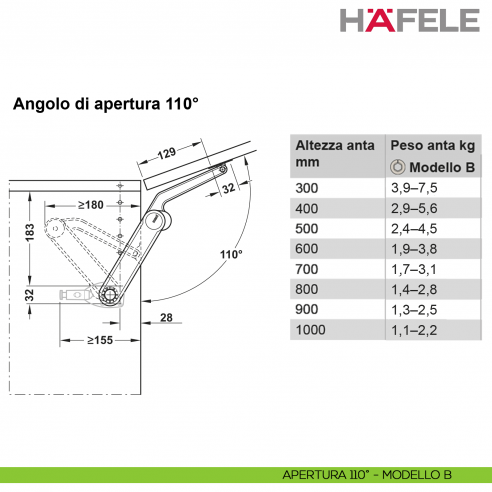 HÄFELE

Angolo di apertura 110°

129
32
≥180
183
110°
32
28
≥155

| Altezza anta mm | Peso anta kg Modello B |
|---|---|
| 300 | 3,9–7,5 |
| 400 | 2,9–5,6 |
| 500 | 2,4–4,5 |
| 600 | 1,9–3,8 |
| 700 | 1,7–3,1 |
| 800 | 1,4–2,8 |
| 900 | 1,3–2,5 |
| 1000 | 1,1–2,2 |

APERTURA 110° - MODELLO B