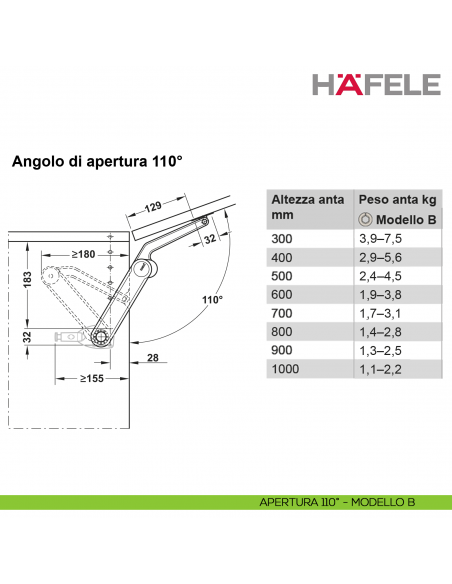 HÄFELE

Angolo di apertura 110°

129
32
≥180
183
110°
32
28
≥155

| Altezza anta mm | Peso anta kg Modello B |
|---|---|
| 300 | 3,9–7,5 |
| 400 | 2,9–5,6 |
| 500 | 2,4–4,5 |
| 600 | 1,9–3,8 |
| 700 | 1,7–3,1 |
| 800 | 1,4–2,8 |
| 900 | 1,3–2,5 |
| 1000 | 1,1–2,2 |

APERTURA 110° - MODELLO B