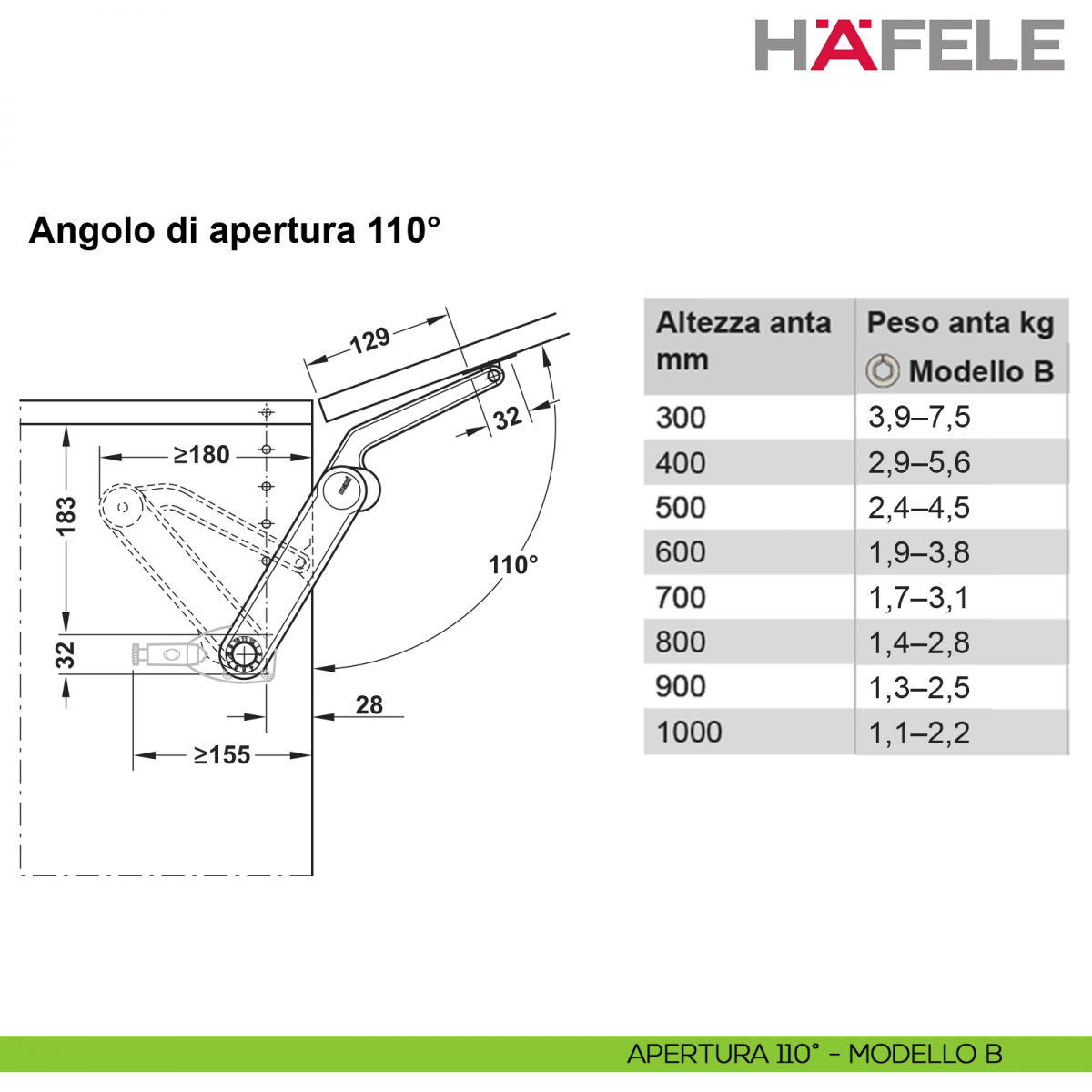 HÄFELE

Angolo di apertura 110°

129
32
≥180
183
110°
32
28
≥155

| Altezza anta mm | Peso anta kg Modello B |
|---|---|
| 300 | 3,9–7,5 |
| 400 | 2,9–5,6 |
| 500 | 2,4–4,5 |
| 600 | 1,9–3,8 |
| 700 | 1,7–3,1 |
| 800 | 1,4–2,8 |
| 900 | 1,3–2,5 |
| 1000 | 1,1–2,2 |

APERTURA 110° - MODELLO B