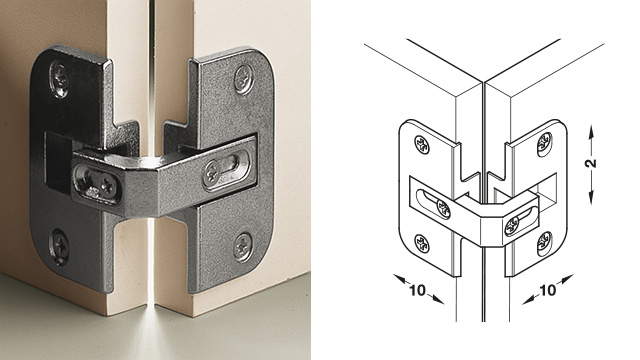 2
10
10