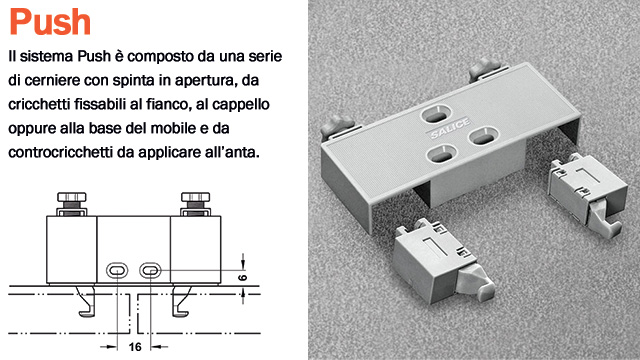 Push

Il sistema Push è composto da una serie di cerniere con spinta in apertura, da cricchetti fissabili al fianco, al cappello oppure alla base del mobile e da controcricchetti da applicare all'anta.

6

16

SALICE